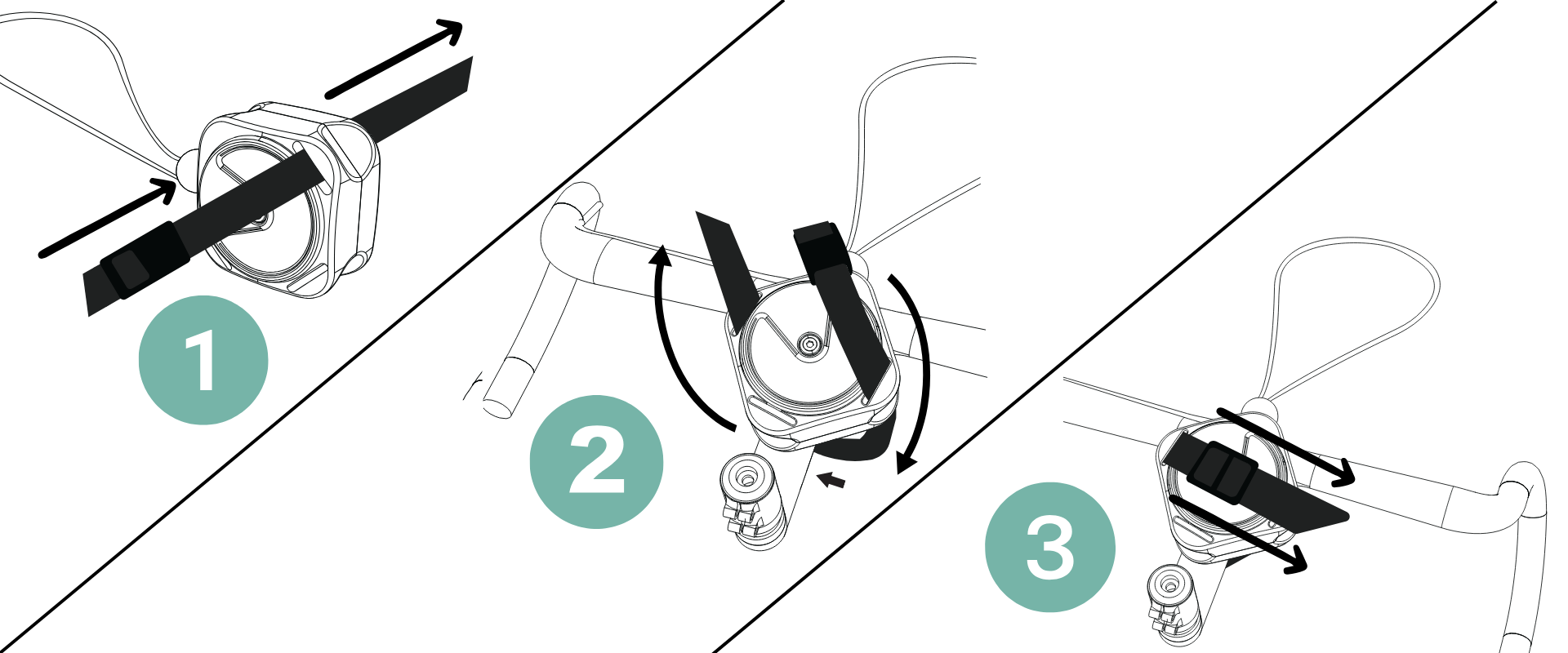 1

2

3